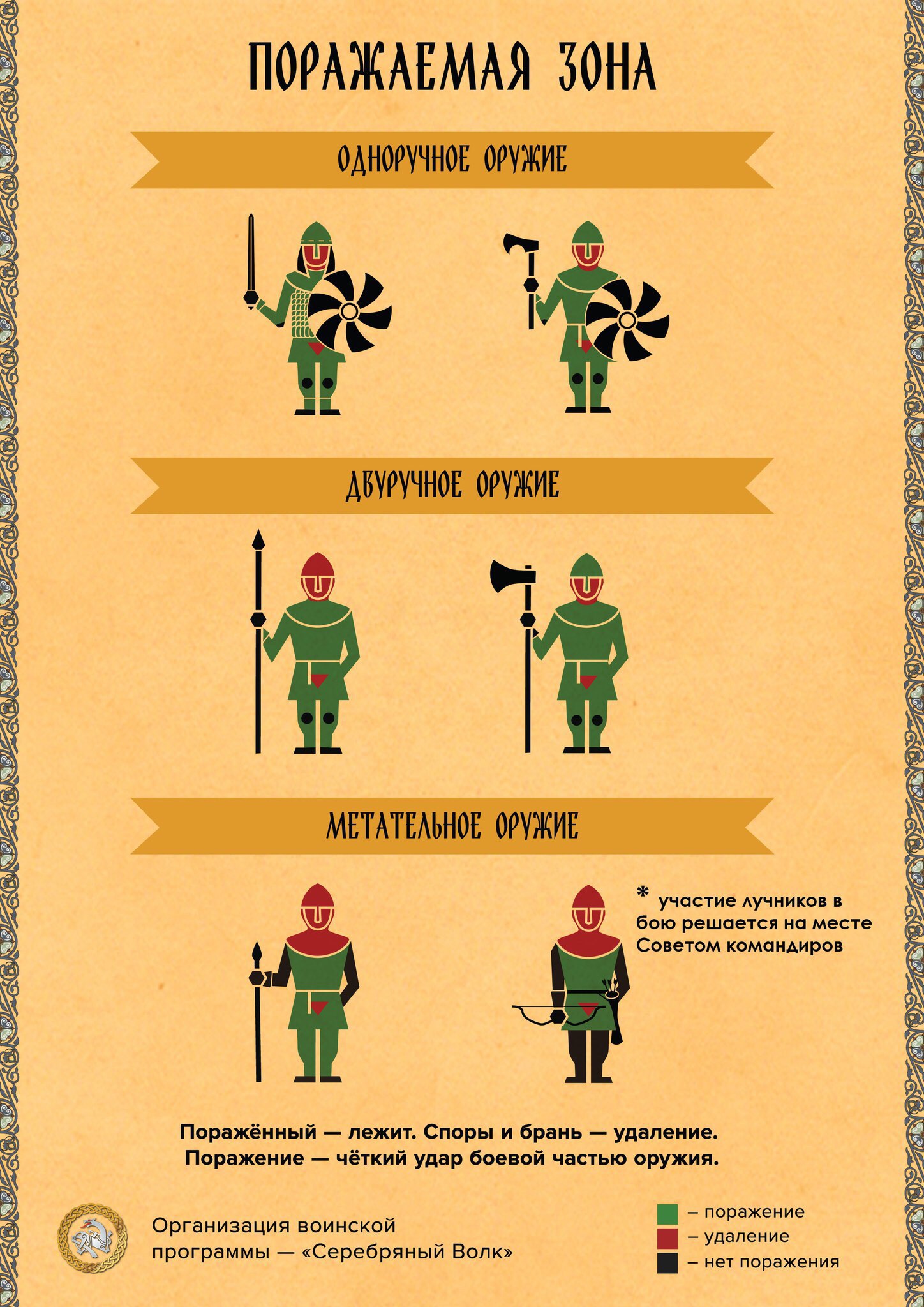 ПОРАЖАЕМАЯ ЗОНА

ОДНОРУЧНОЕ ОРУЖИЕ

ДВУРУЧНОЕ ОРУЖИЕ

МЕТАТЕЛЬНОЕ ОРУЖИЕ

* участие лучников в бою решается на месте Советом командиров

Поражённый — лежит. Споры и брань — удаление.
Поражение — чёткий удар боевой частью оружия.

Организация воинской программы — «Серебряный Волк»

– поражение
– удаление
– нет поражения